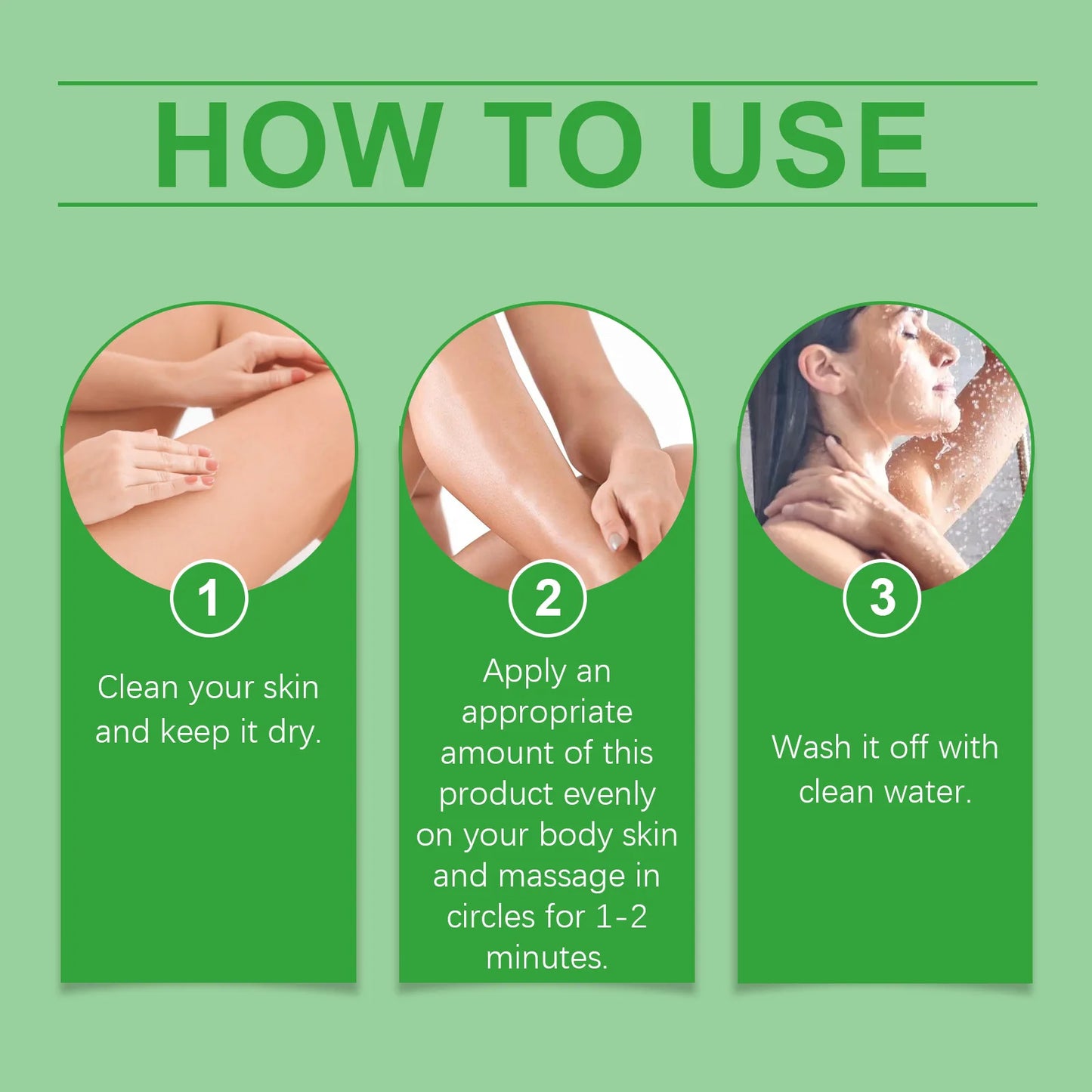 HOW TO USE

1

Clean your skin and keep it dry.

2

Apply an appropriate amount of this product evenly on your body skin and massage in circles for 1-2 minutes.

3

Wash it off with clean water.