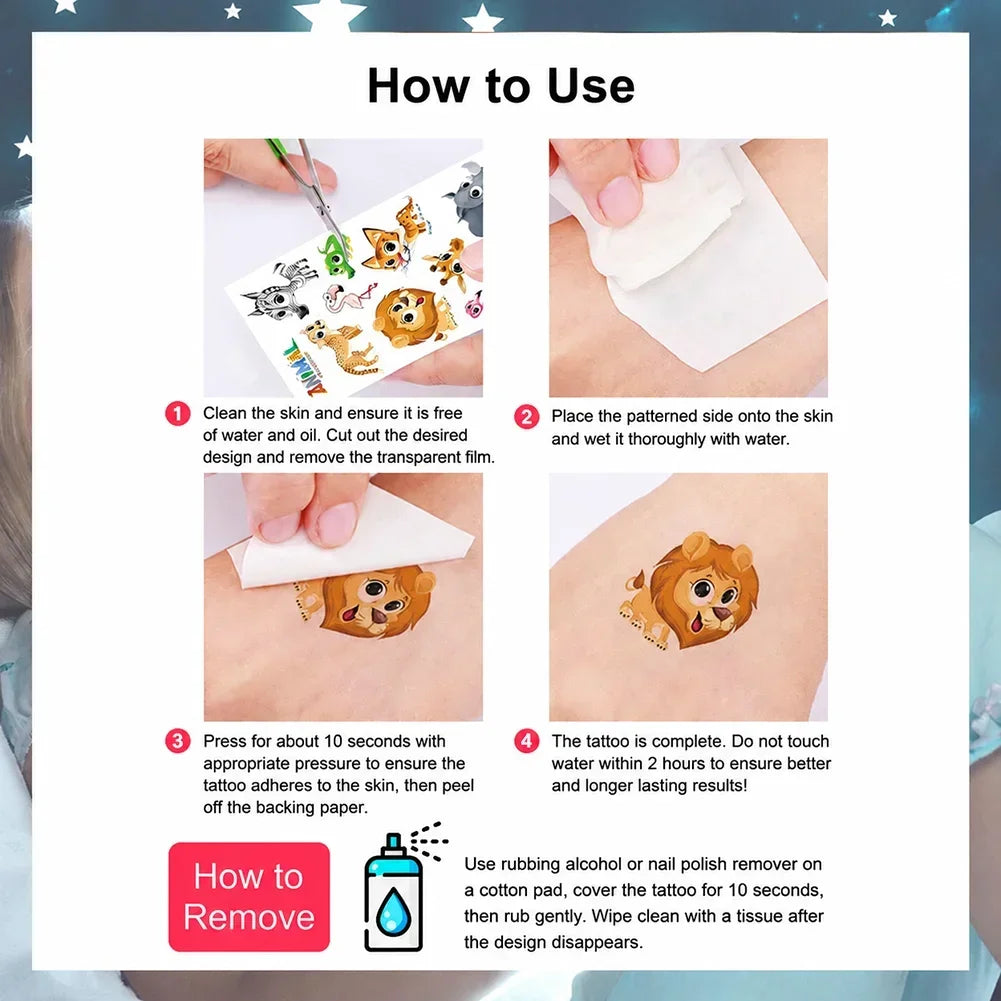 How to Use

ANIMAL

1 Clean the skin and ensure it is free of water and oil. Cut out the desired design and remove the transparent film.

2 Place the patterned side onto the skin and wet it thoroughly with water.

3 Press for about 10 seconds with appropriate pressure to ensure the tattoo adheres to the skin, then peel off the backing paper.

4 The tattoo is complete. Do not touch water within 2 hours to ensure better and longer lasting results!

How to Remove

Use rubbing alcohol or nail polish remover on a cotton pad, cover the tattoo for 10 seconds, then rub gently. Wipe clean with a tissue after the design disappears.