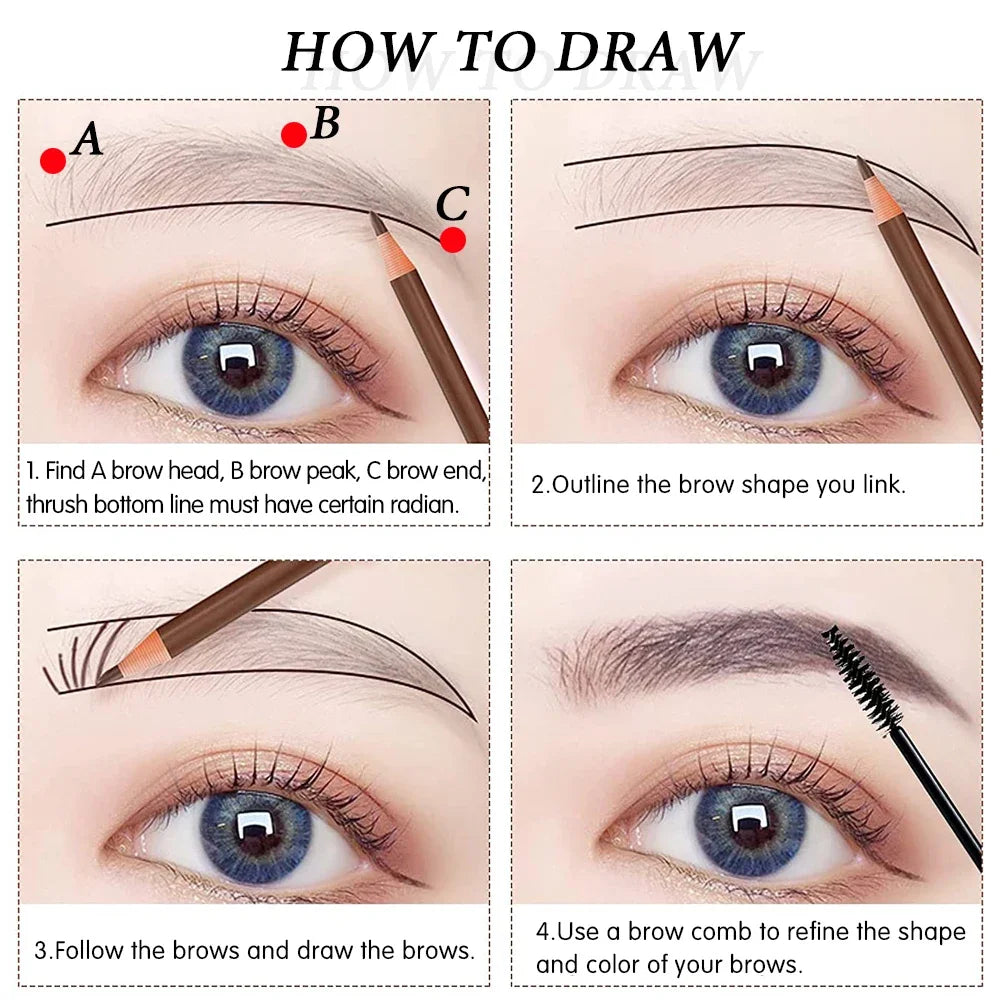 HOW TO DRAW

A

B

C

1. Find A brow head, B brow peak, C brow end, thrush bottom line must have certain radian.

2.Outline the brow shape you link.

3.Follow the brows and draw the brows.

4.Use a brow comb to refine the shape and color of your brows.