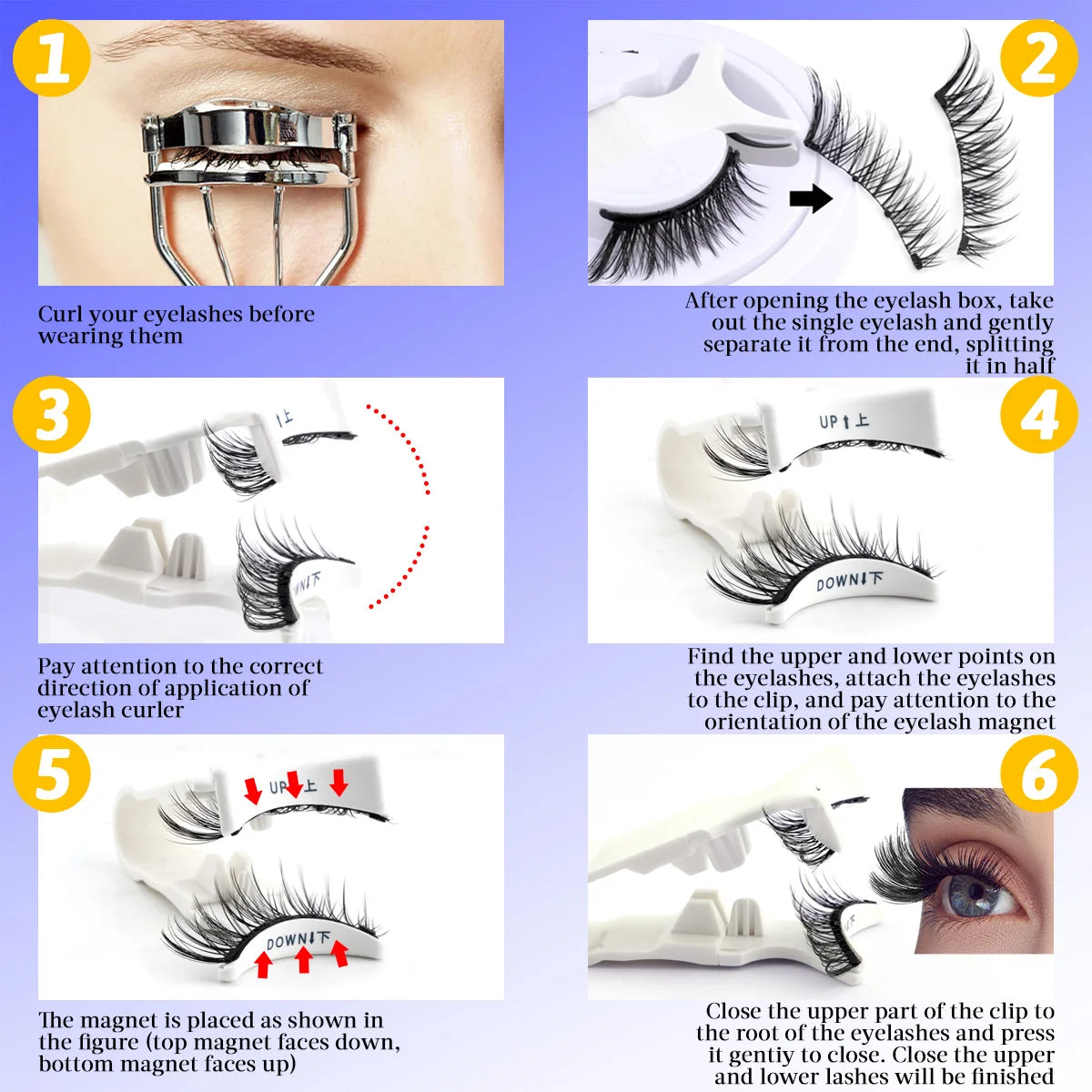 1

Curl your eyelashes before wearing them

2

After opening the eyelash box, take out the single eyelash and gently separate it from the end, splitting it in half

3

UP↑上

DOWN↓下

Pay attention to the correct direction of application of eyelash curler

4

UP↑上

DOWN↓下

Find the upper and lower points on the eyelashes, attach the eyelashes to the clip, and pay attention to the orientation of the eyelash magnet

5

UP↑上

DOWN↓下

The magnet is placed as shown in the figure (top magnet faces down, bottom magnet faces up)

6

Close the upper part of the clip to the root of the eyelashes and press it gentiy to close. Close the upper and lower lashes will be finished